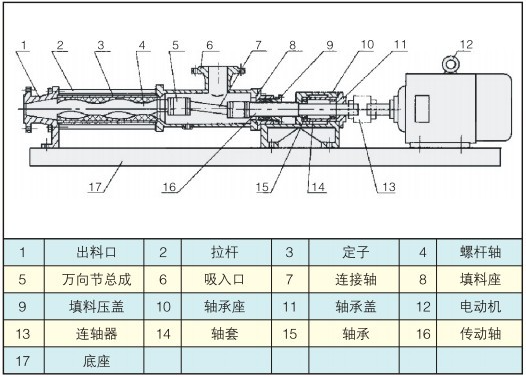 1 2 3 4 5 6 7 8 9 10 11 12

17 16 15 14 13

| 1 | 出料口 | 2 | 拉杆 | 3 | 定子 | 4 | 螺杆轴 |
|---|---|---|---|---|---|---|---|
| 5 | 万向节总成 | 6 | 吸入口 | 7 | 连接轴 | 8 | 填料座 |
| 9 | 填料压盖 | 10 | 轴承座 | 11 | 轴承盖 | 12 | 电动机 |
| 13 | 连轴器 | 14 | 轴套 | 15 | 轴承 | 16 | 传动轴 |
| 17 | 底座 | | | | | | |